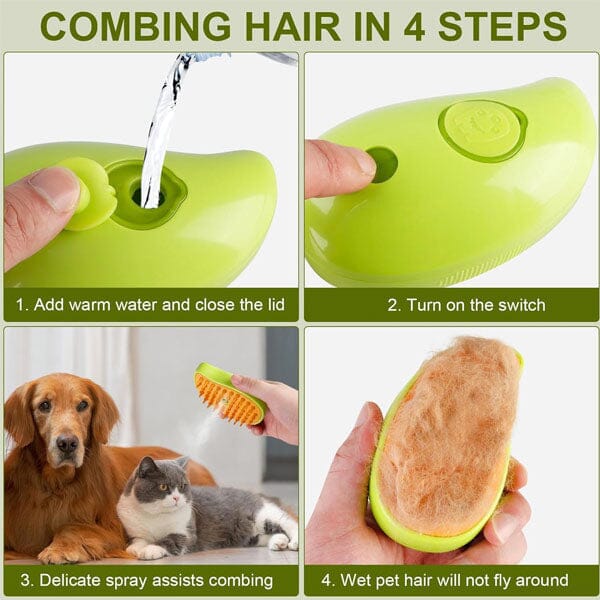 COMBING HAIR IN 4 STEPS

1. Add warm water and close the lid

2. Turn on the switch

3. Delicate spray assists combing

4. Wet pet hair will not fly around